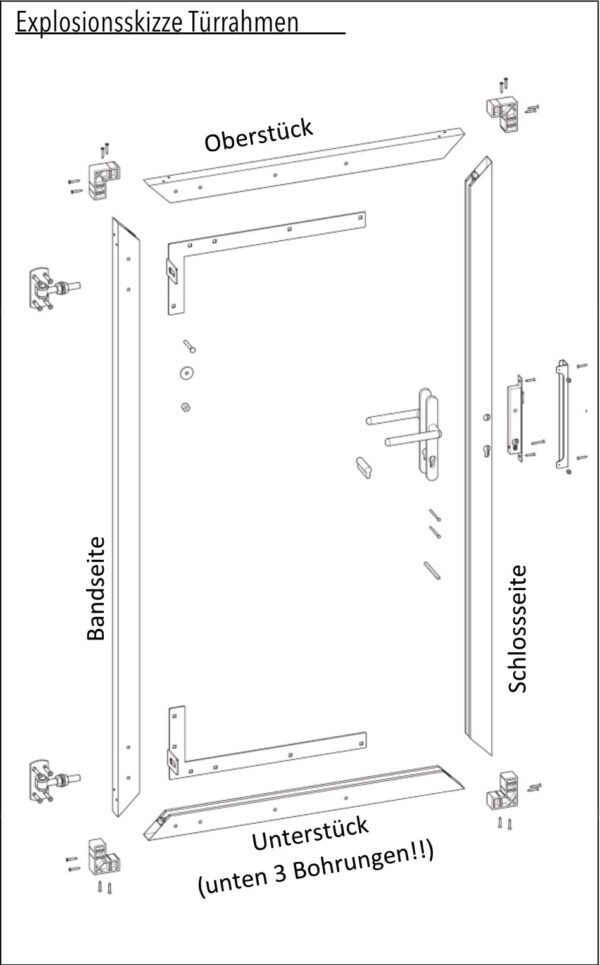 Explosionsskizze Türrahmen

Oberstück

Bandseite

Schlossseite

Unterstück
(unten 3 Bohrungen!!)