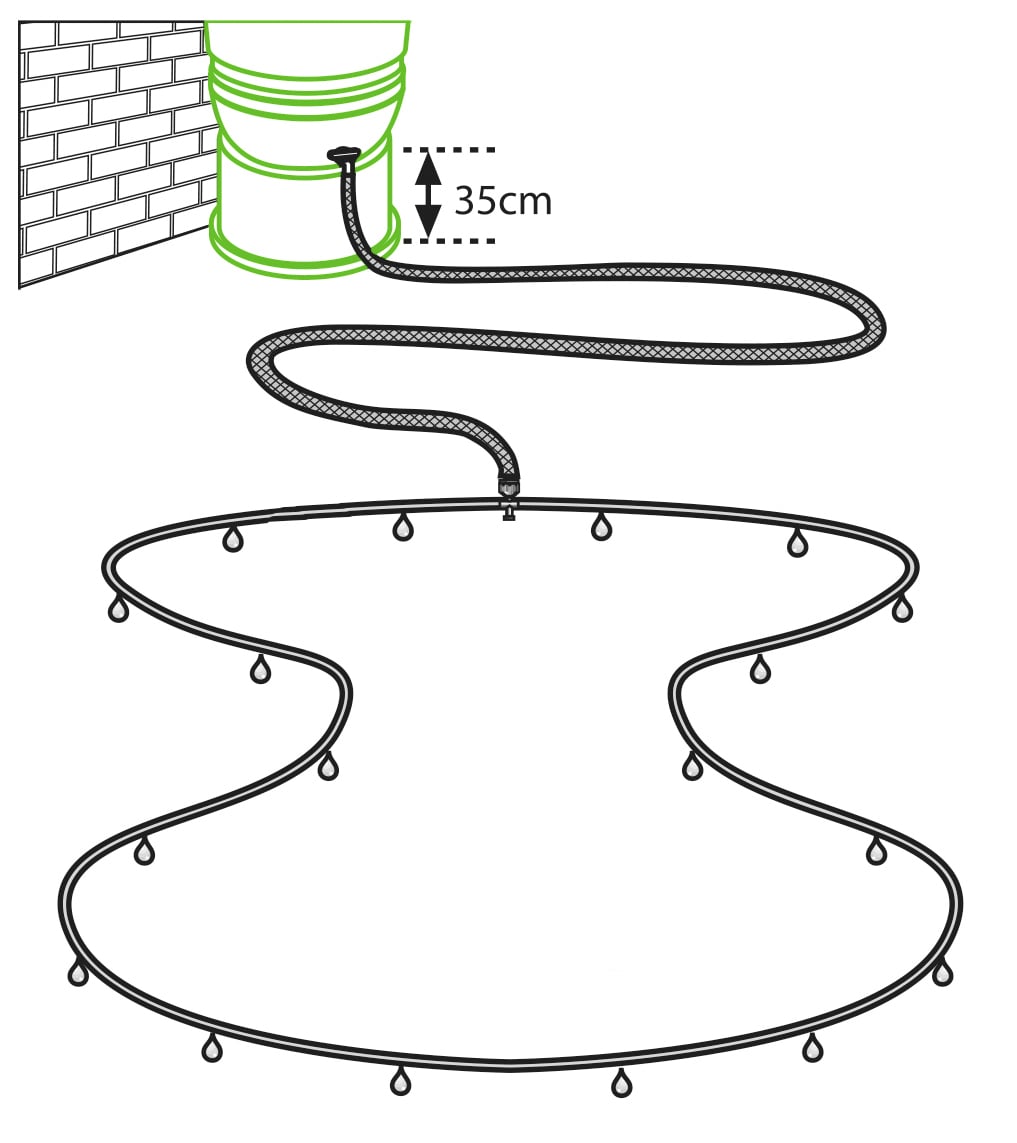 35cm