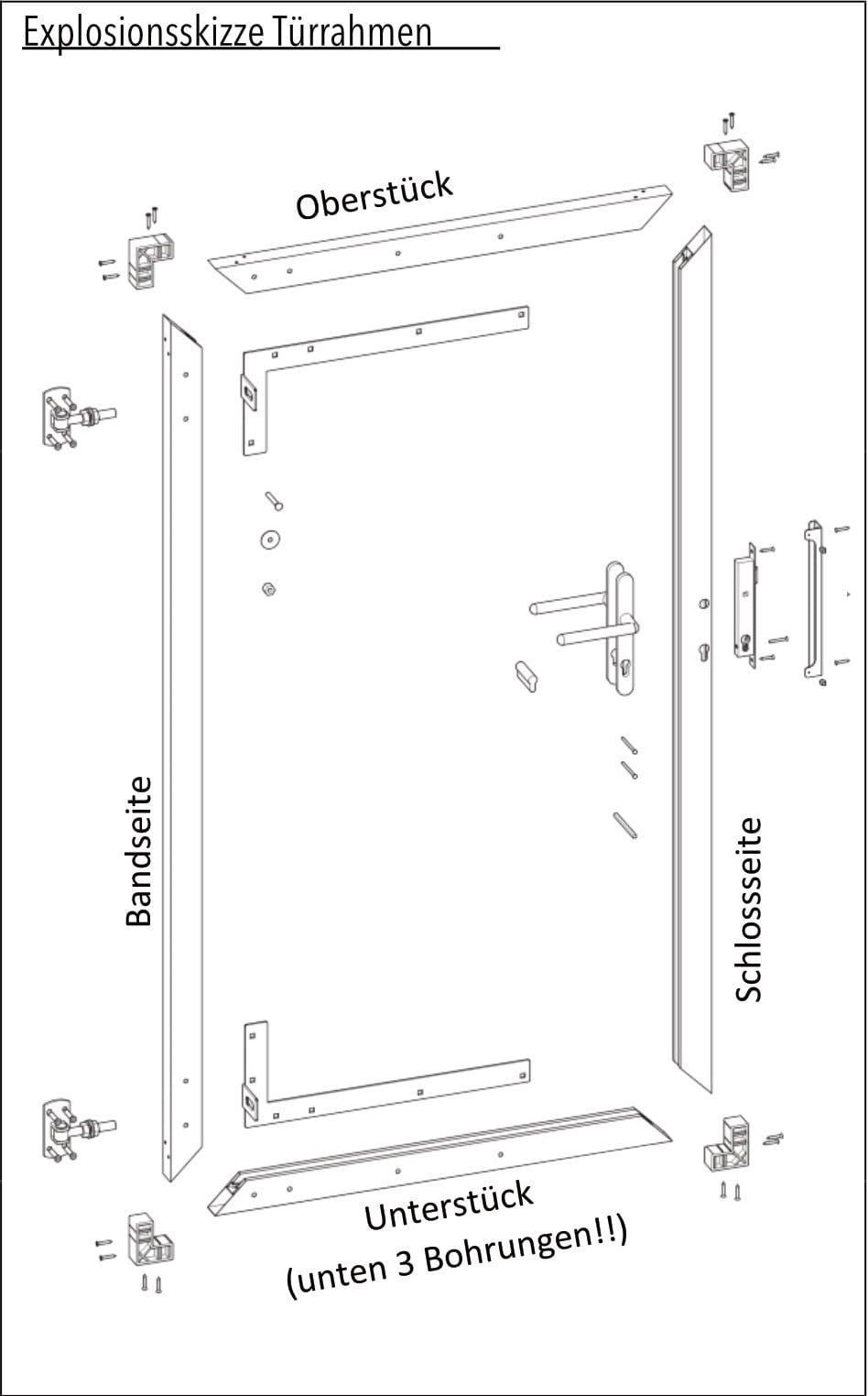 Explosionsskizze Türrahmen

Oberstück

Bandseite

Schlossseite

Unterstück
(unten 3 Bohrungen!!)